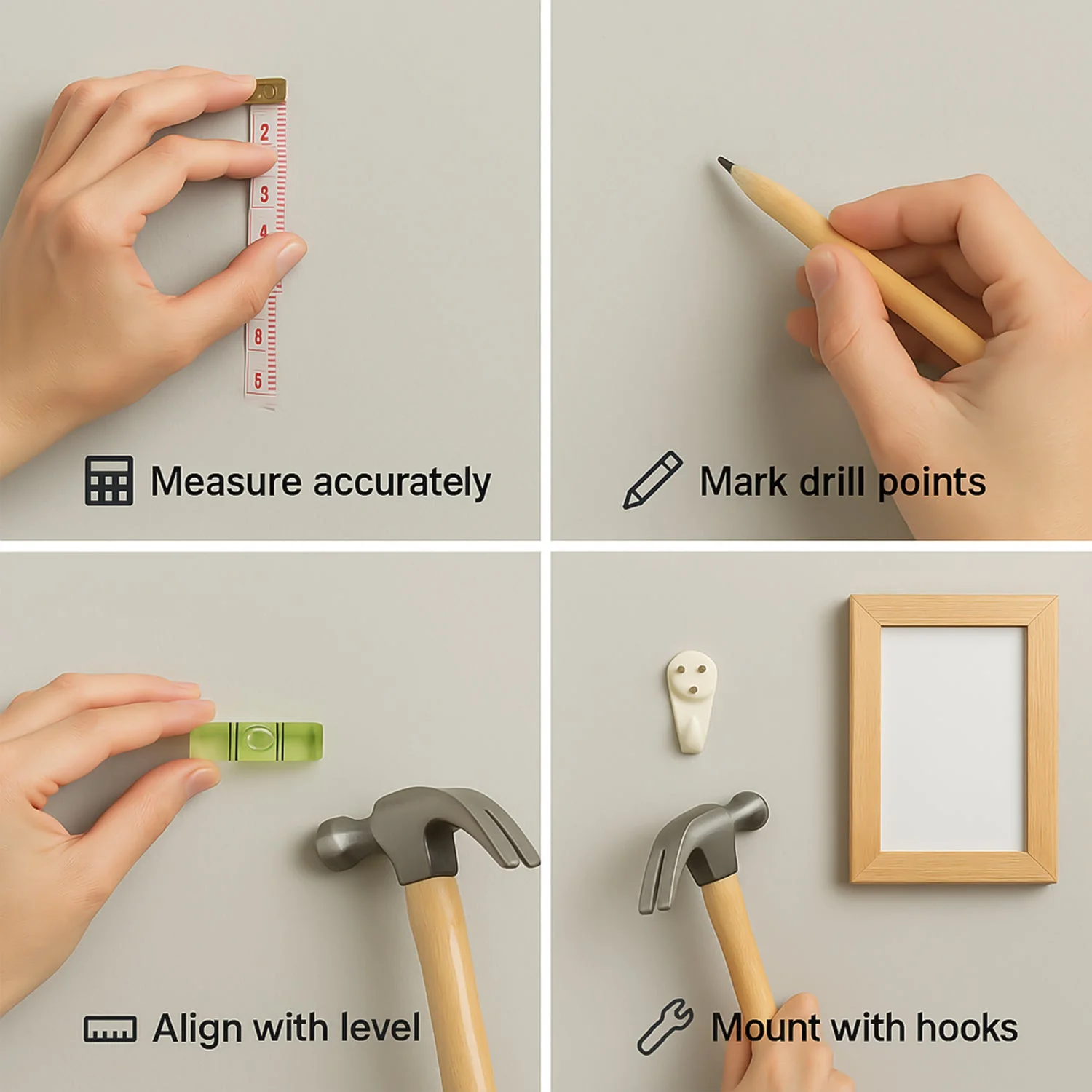 2
3
4
8
5

Measure accurately

Mark drill points

Align with level

Mount with hooks