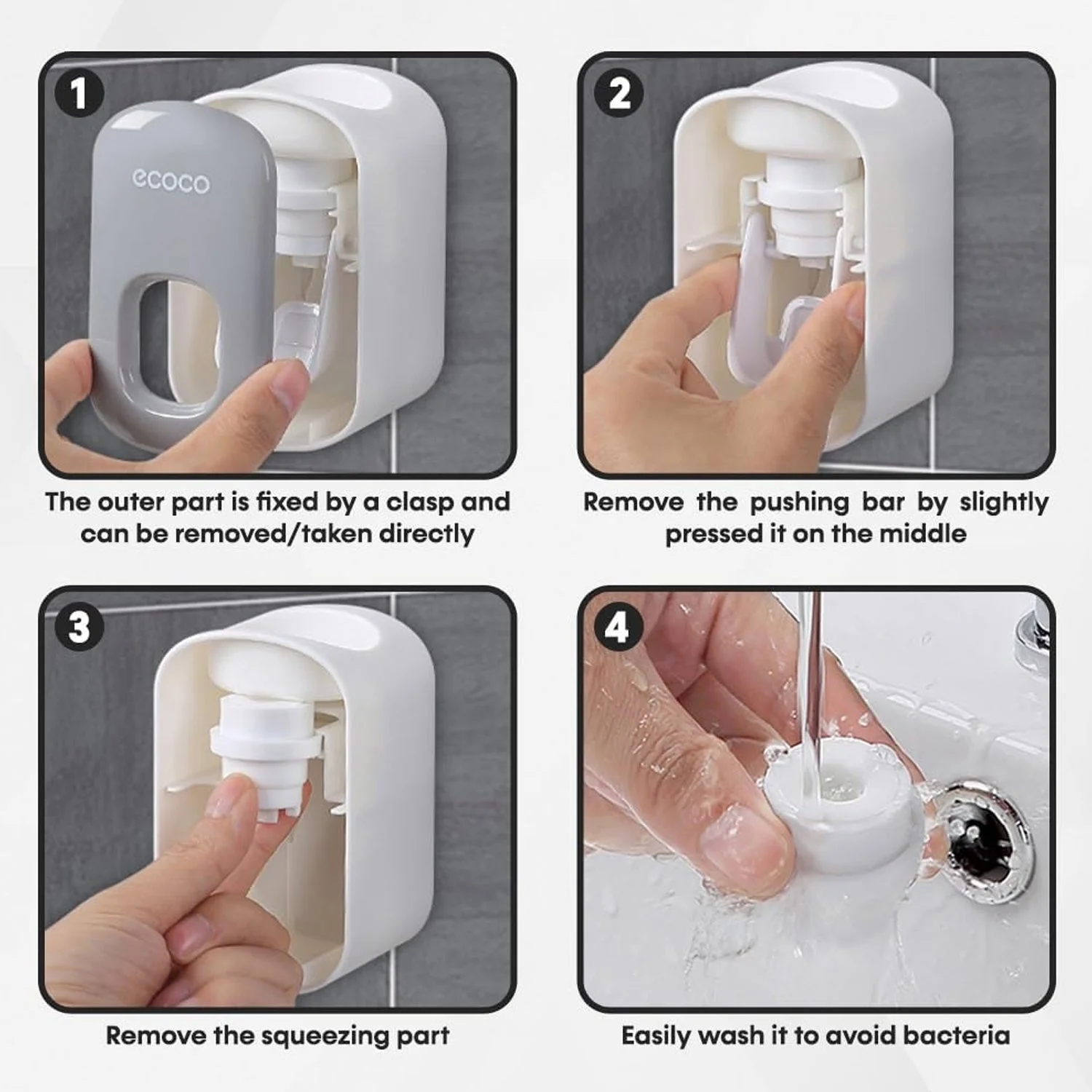 1

ecoco

The outer part is fixed by a clasp and can be removed/taken directly

2

Remove the pushing bar by slightly pressed it on the middle

3

Remove the squeezing part

4

Easily wash it to avoid bacteria