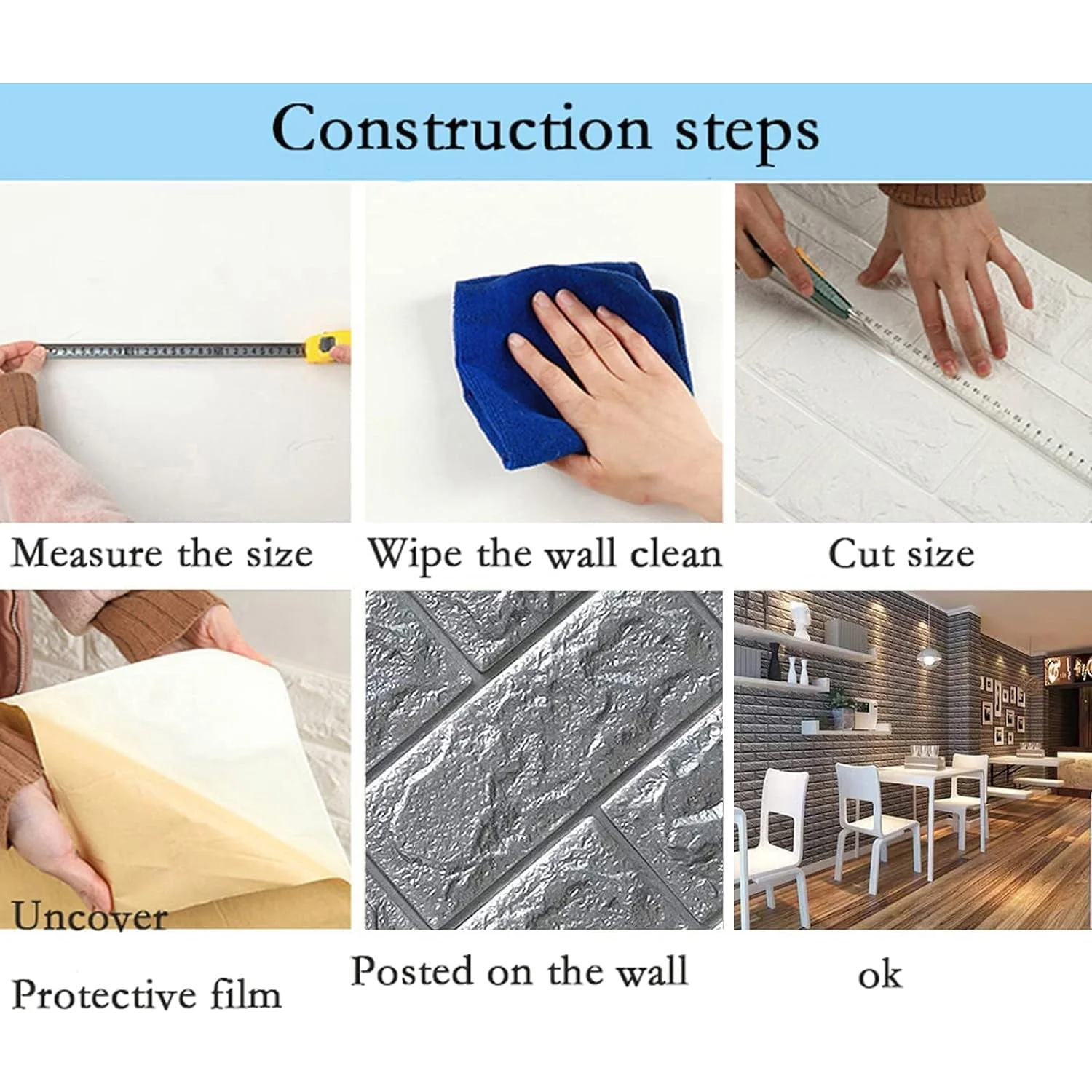 Construction steps

Measure the size

Wipe the wall clean

Cut size

Uncover

Protective film

Posted on the wall

ok